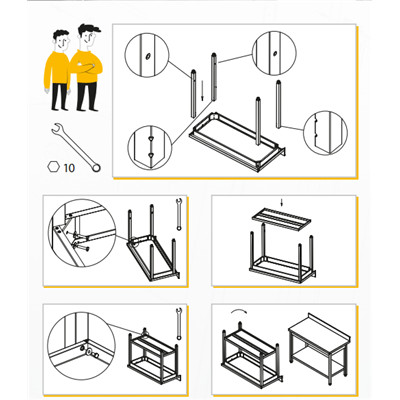 10