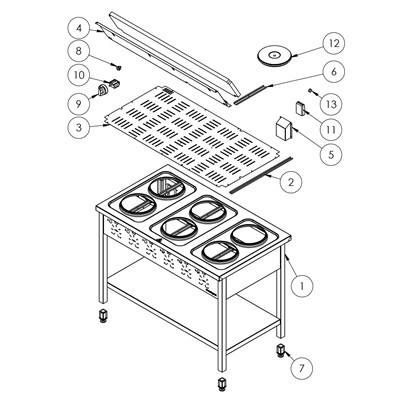 4
8
10
9
3
12
6
13
11
5
2
1
7