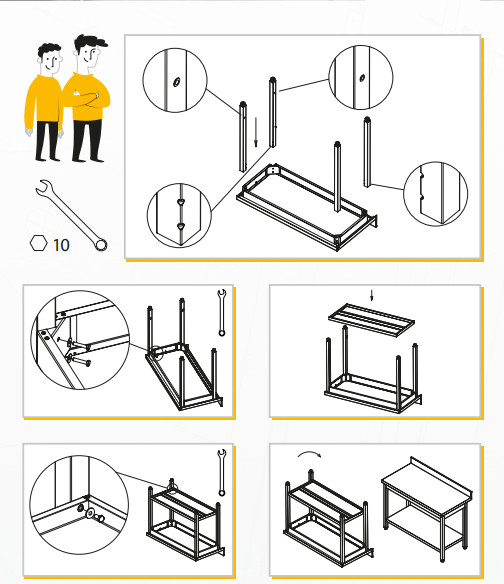 10